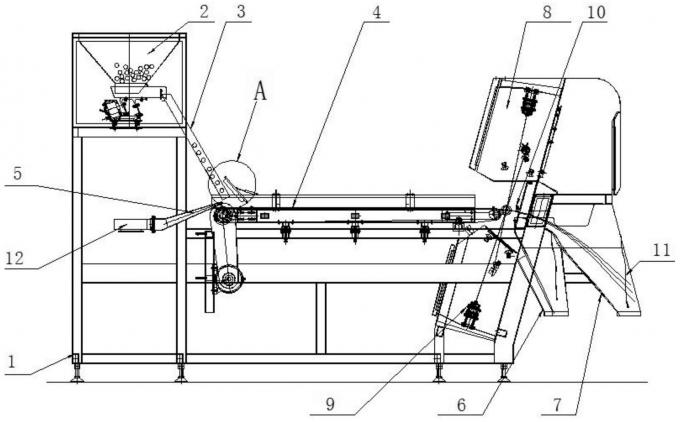 2
3
4
8
10
A
5
12
11
1
9
6
7